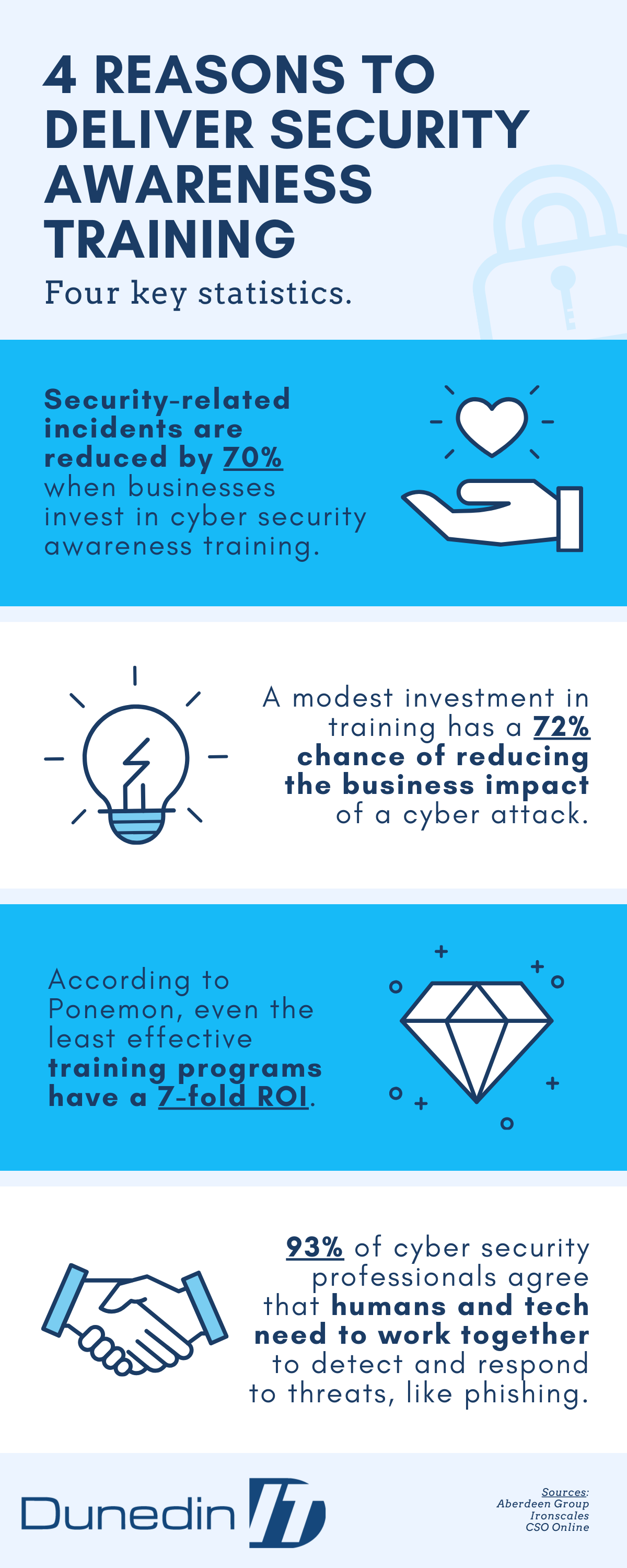 4 REASONS TO DELIVER SECURITY AWARENESS TRAINING

Four key statistics.

Security-related incidents are reduced by 70% when businesses invest in cyber security awareness training.

A modest investment in training has a 72% chance of reducing the business impact of a cyber attack.

According to Ponemon, even the least effective training programs have a 7-fold ROI.

93% of cyber security professionals agree that humans and tech need to work together to detect and respond to threats, like phishing.

Dunedin IT

Sources:
Aberdeen Group
Ironscales
CSO Online