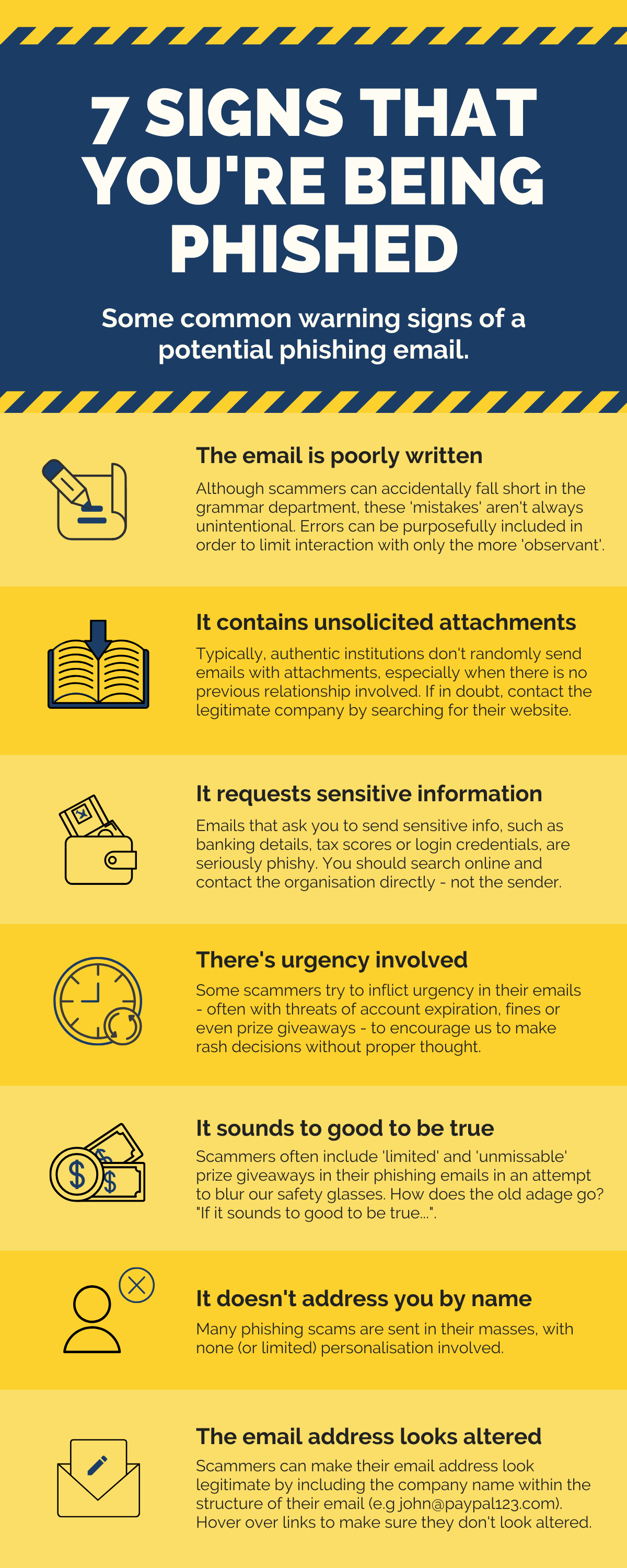 7 SIGNS THAT YOU'RE BEING PHISHED

Some common warning signs of a potential phishing email.

The email is poorly written

Although scammers can accidentally fall short in the grammar department, these 'mistakes' aren't always unintentional. Errors can be purposefully included in order to limit interaction with only the more 'observant'.

It contains unsolicited attachments

Typically, authentic institutions don't randomly send emails with attachments, especially when there is no previous relationship involved. If in doubt, contact the legitimate company by searching for their website.

It requests sensitive information

Emails that ask you to send sensitive info, such as banking details, tax scores or login credentials, are seriously phishy. You should search online and contact the organisation directly - not the sender.

There's urgency involved

Some scammers try to inflict urgency in their emails - often with threats of account expiration, fines or even prize giveaways - to encourage us to make rash decisions without proper thought.

It sounds to good to be true

Scammers often include 'limited' and 'unmissable' prize giveaways in their phishing emails in an attempt to blur our safety glasses. How does the old adage go? "If it sounds to good to be true...".

It doesn't address you by name

Many phishing scams are sent in their masses, with none (or limited) personalisation involved.

The email address looks altered

Scammers can make their email address look legitimate by including the company name within the structure of their email (e.g john@paypal123.com). Hover over links to make sure they don't look altered.